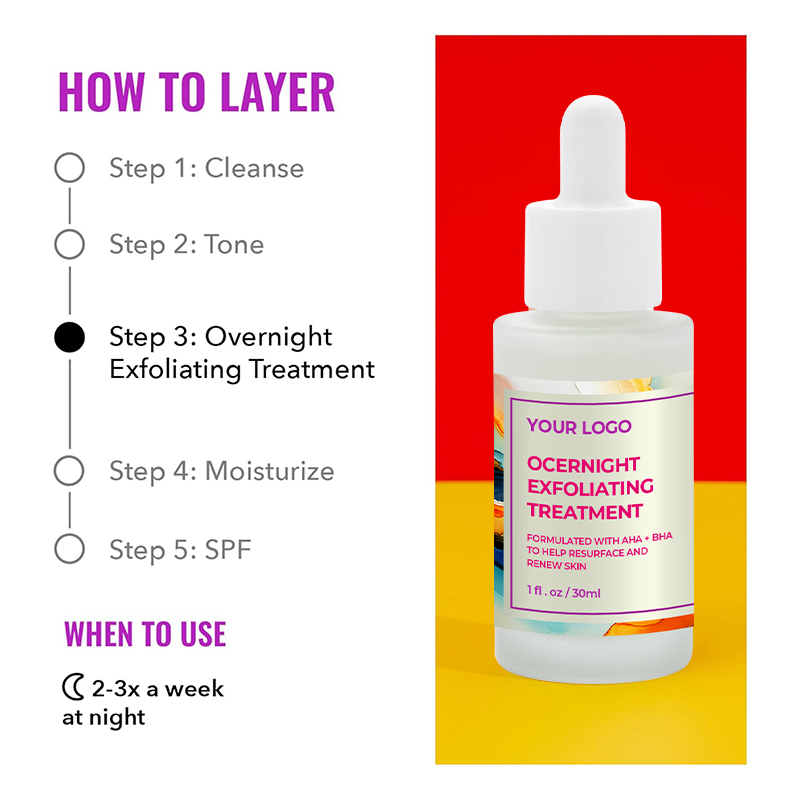 HOW TO LAYER

Step 1: Cleanse

Step 2: Tone

Step 3: Overnight Exfoliating Treatment

Step 4: Moisturize

Step 5: SPF

WHEN TO USE

2-3x a week at night

YOUR LOGO

OCERNIGHT EXFOLIATING TREATMENT

FORMULATED WITH AHA + BHA TO HELP RESURFACE AND RENEW SKIN

1 fl . oz / 30ml