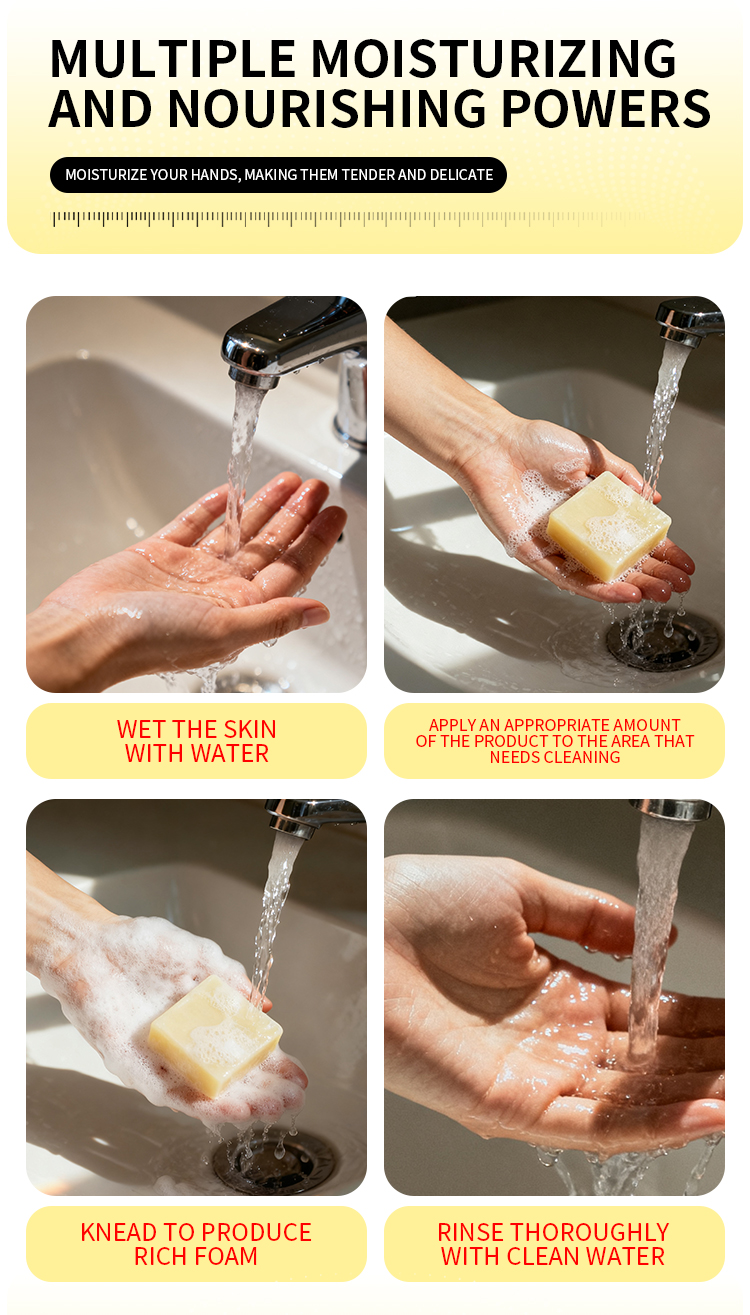 MULTIPLE MOISTURIZING AND NOURISHING POWERS

MOISTURIZE YOUR HANDS, MAKING THEM TENDER AND DELICATE

WET THE SKIN WITH WATER

APPLY AN APPROPRIATE AMOUNT OF THE PRODUCT TO THE AREA THAT NEEDS CLEANING

KNEAD TO PRODUCE RICH FOAM

RINSE THOROUGHLY WITH CLEAN WATER